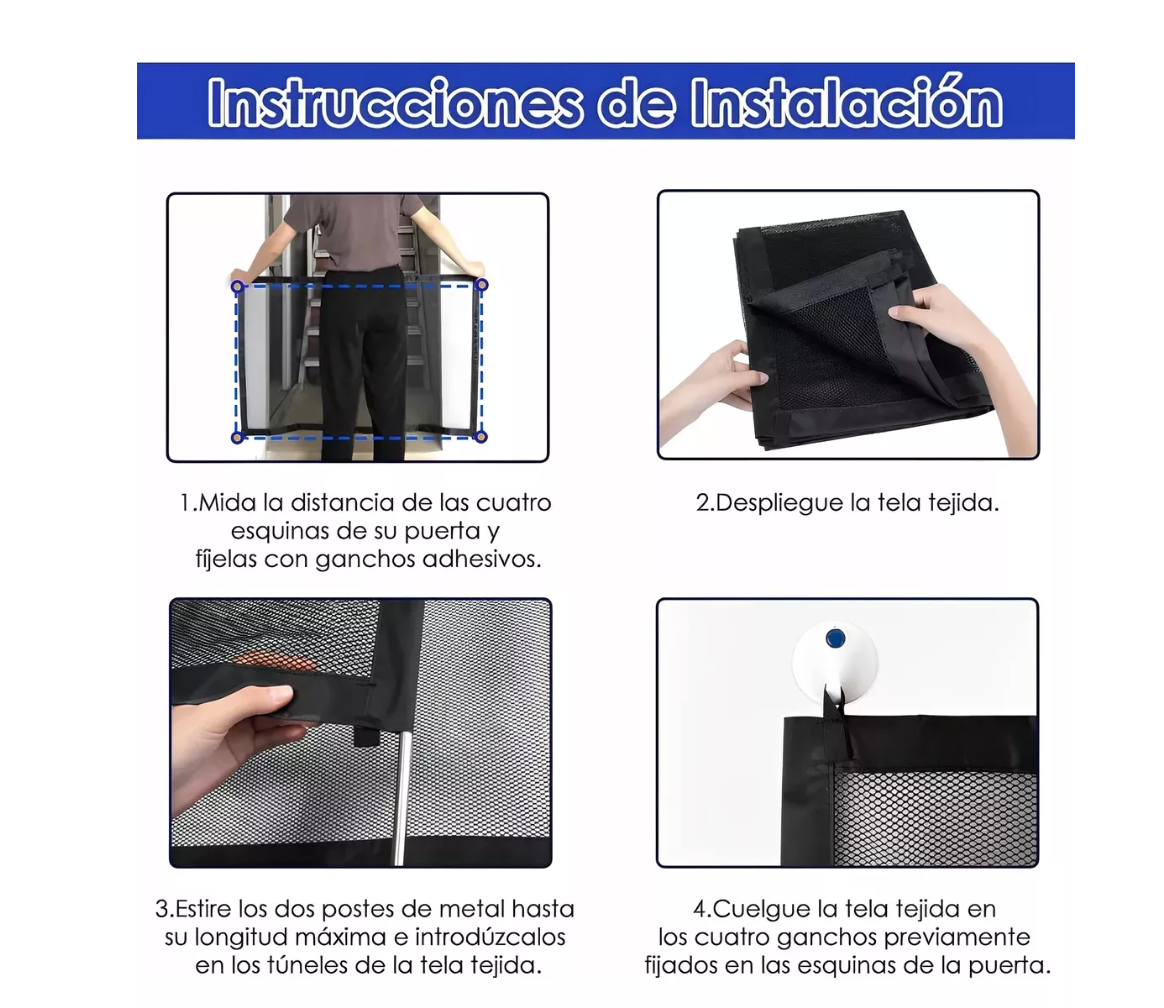 Instrucciones de Instalación

1.Mida la distancia de las cuatro esquinas de su puerta y fíjelas con ganchos adhesivos.

2.Despliegue la tela tejida.

3.Estire los dos postes de metal hasta su longitud máxima e introdúzcalos en los túneles de la tela tejida.

4.Cuelgue la tela tejida en los cuatro ganchos previamente fijados en las esquinas de la puerta.